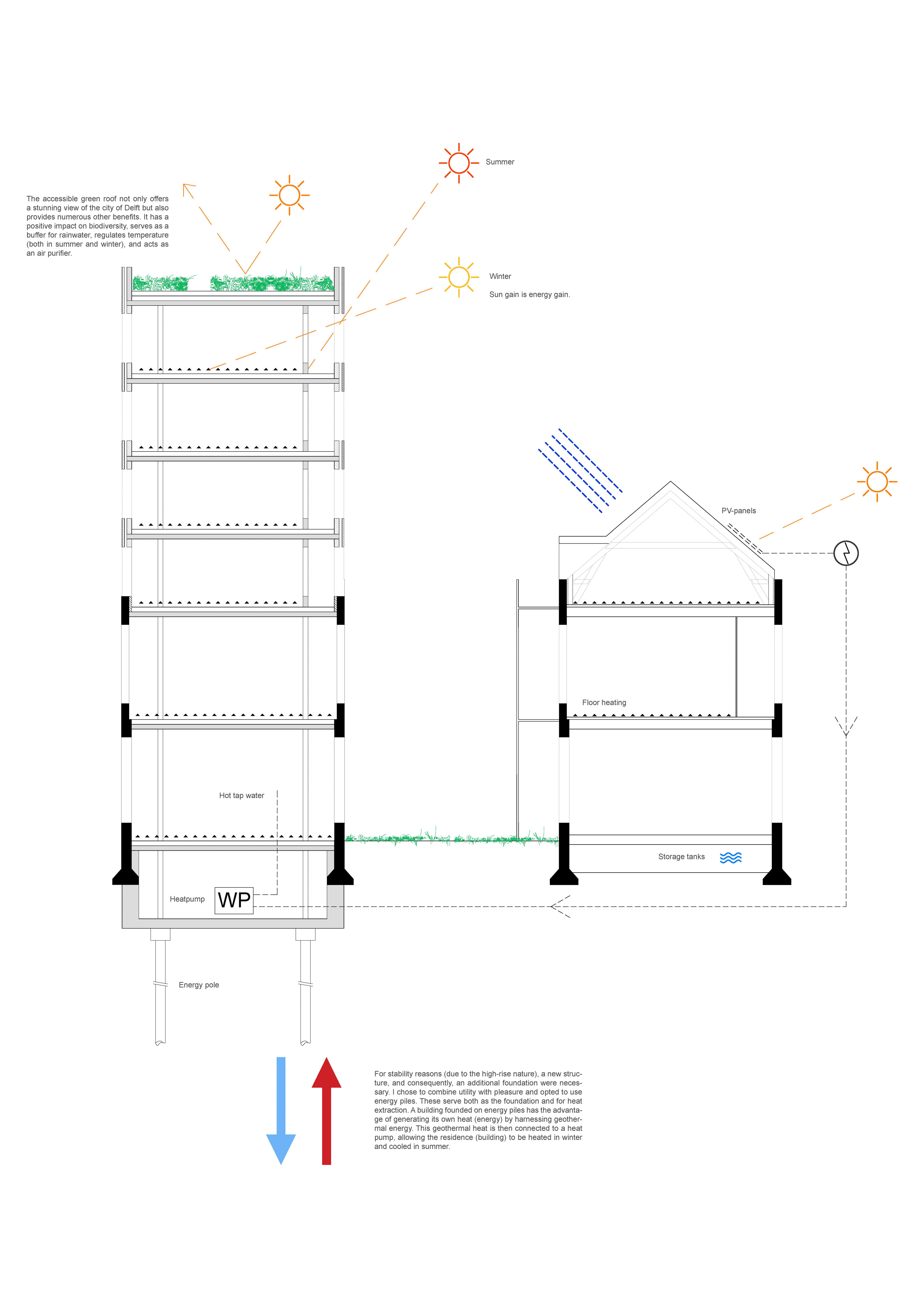 The accessible green roof not only offers a stunning view of the city of Delft but also provides numerous other benefits. It has a positive impact on biodiversity, serves as a buffer for rainwater, regulates temperature (both in summer and winter), and acts as an air purifier.

Summer

Winter

Sun gain is energy gain.

PV-panels

Floor heating

Hot tap water

Storage tanks

Heatpump

WP

Energy pole

For stability reasons (due to the high-rise nature), a new structure, and consequently, an additional foundation were necessary. I chose to combine utility with pleasure and opted to use energy piles. These serve both as the foundation and for heat extraction. A building founded on energy piles has the advantage of generating its own heat (energy) by harnessing geothermal energy. This geothermal heat is then connected to a heat pump, allowing the residence (building) to be heated in winter and cooled in summer.